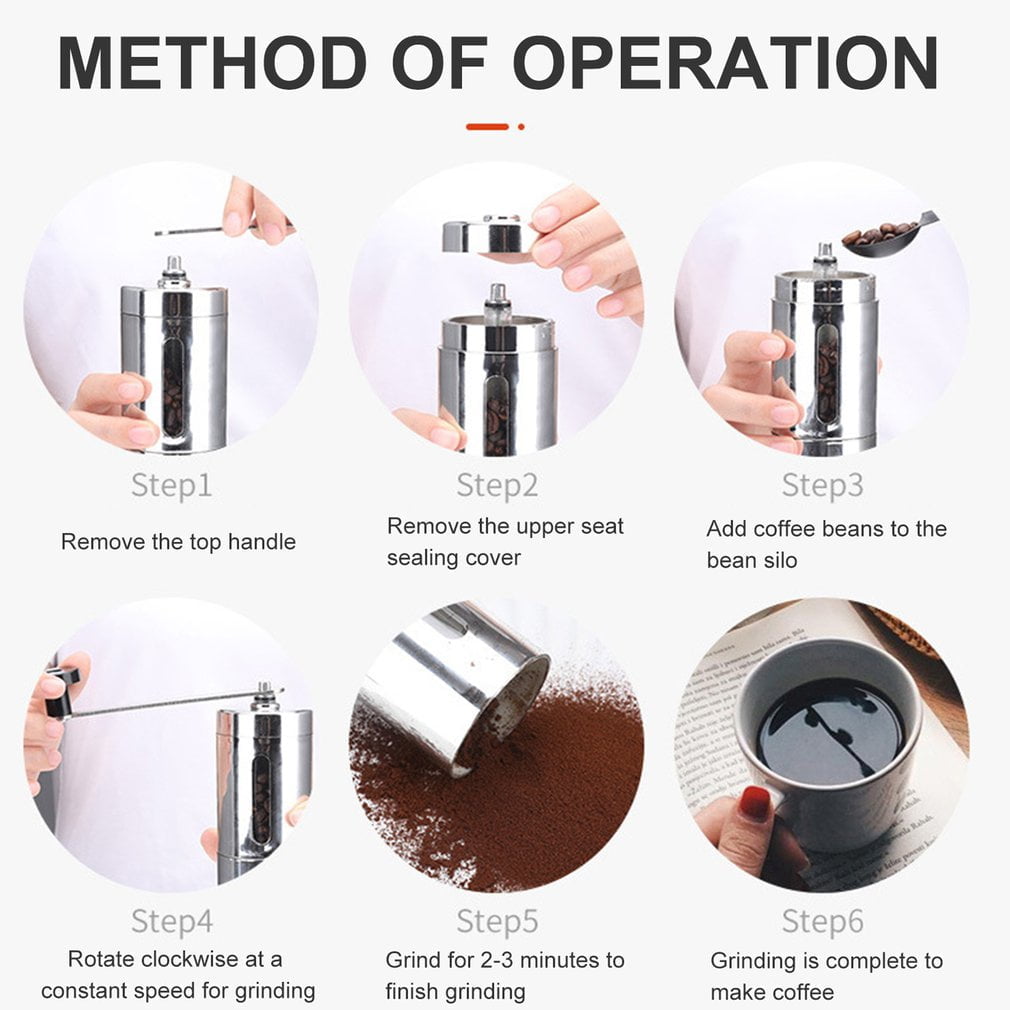 METHOD OF OPERATION

Step1
Remove the top handle

Step2
Remove the upper seat sealing cover

Step3
Add coffee beans to the bean silo

Step4
Rotate clockwise at a constant speed for grinding

Step5
Grind for 2-3 minutes to finish grinding

Step6
Grinding is complete to make coffee